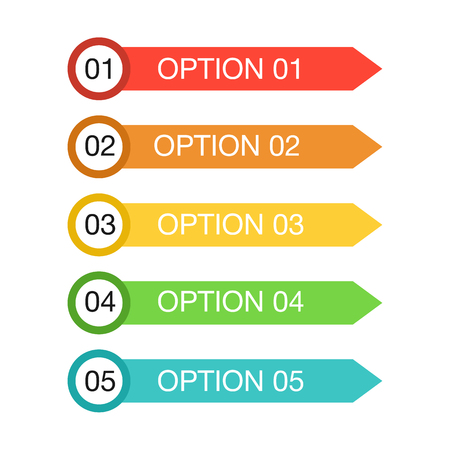 01 OPTION 01

02 OPTION 02

03 OPTION 03

04 OPTION 04

05 OPTION 05