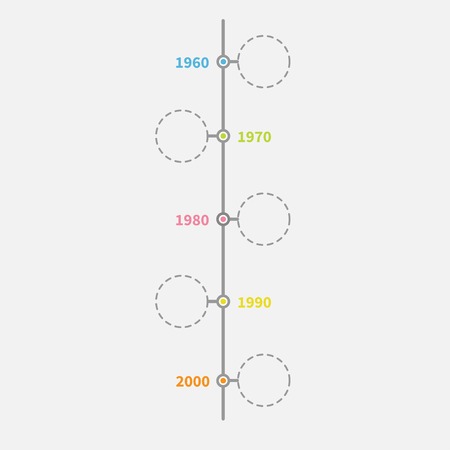 1960

1970

1980

1990

2000