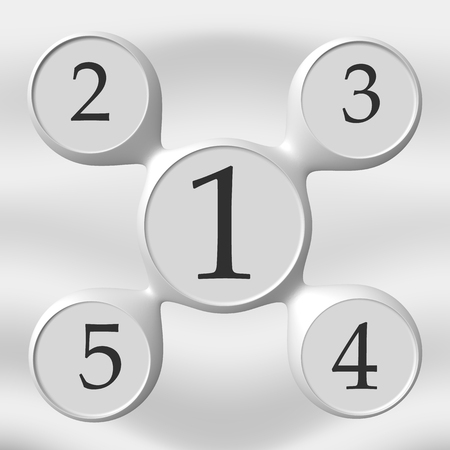 2
3
1
5
4